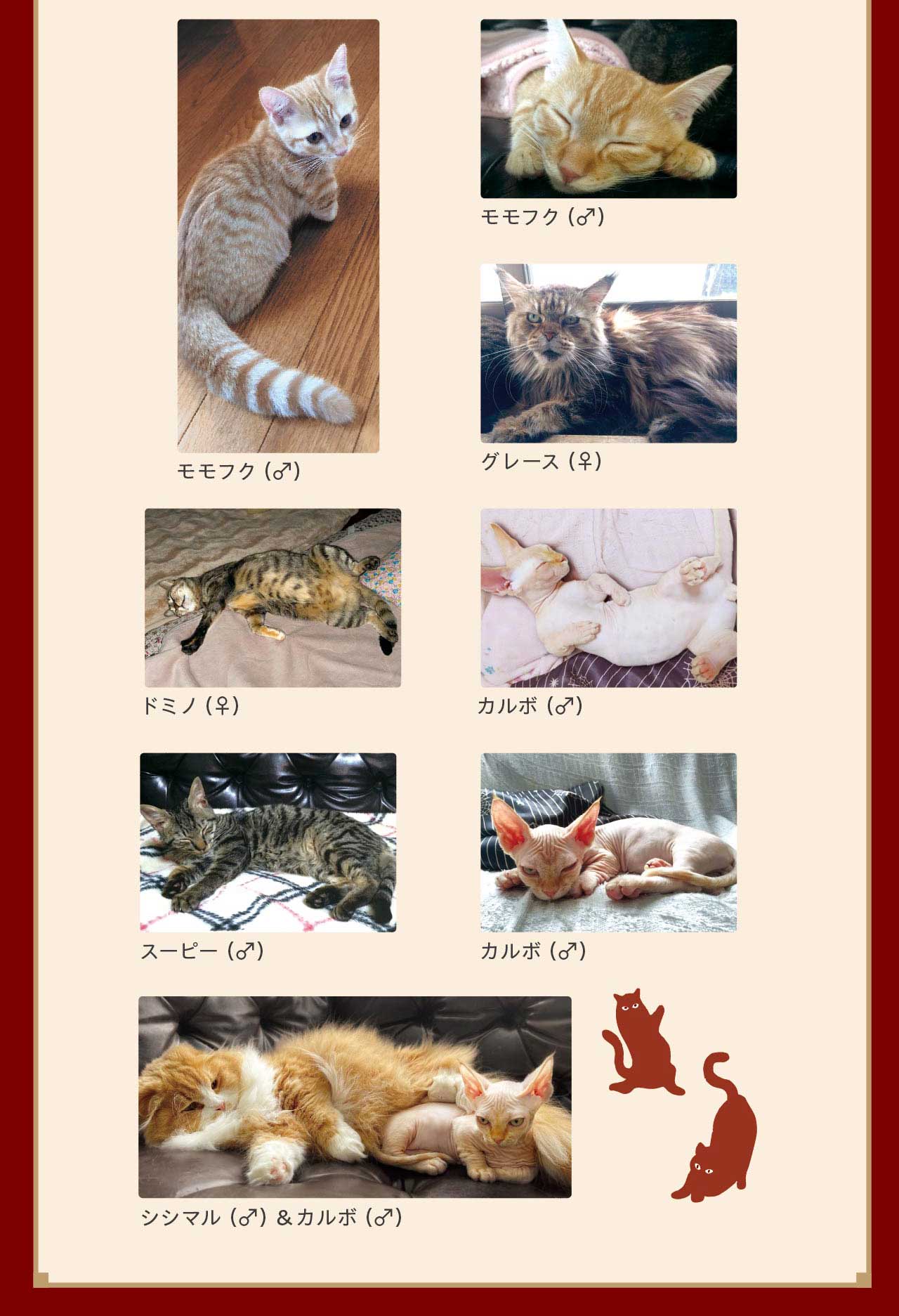 モモフク（♂）

モモフク（♂）

グレース（♀）

ドミノ（♀）

カルボ（♂）

スーピー（♂）

カルボ（♂）

シシマル（♂）＆カルボ（♂）